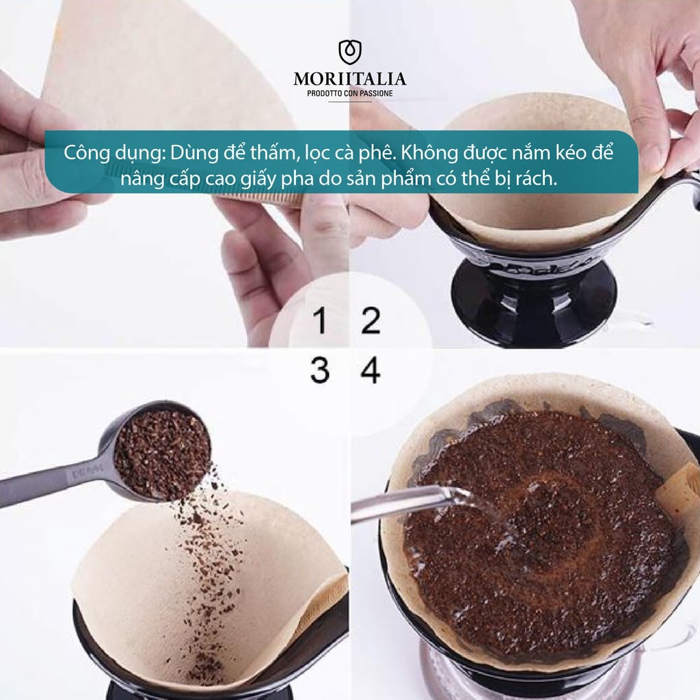 MORIITALIA
PRODOTTO CON PASSIONE

Công dụng: Dùng để thấm, lọc cà phê. Không được nắm kéo để nâng cấp cao giấy pha do sản phẩm có thể bị rách.

1 2
3 4